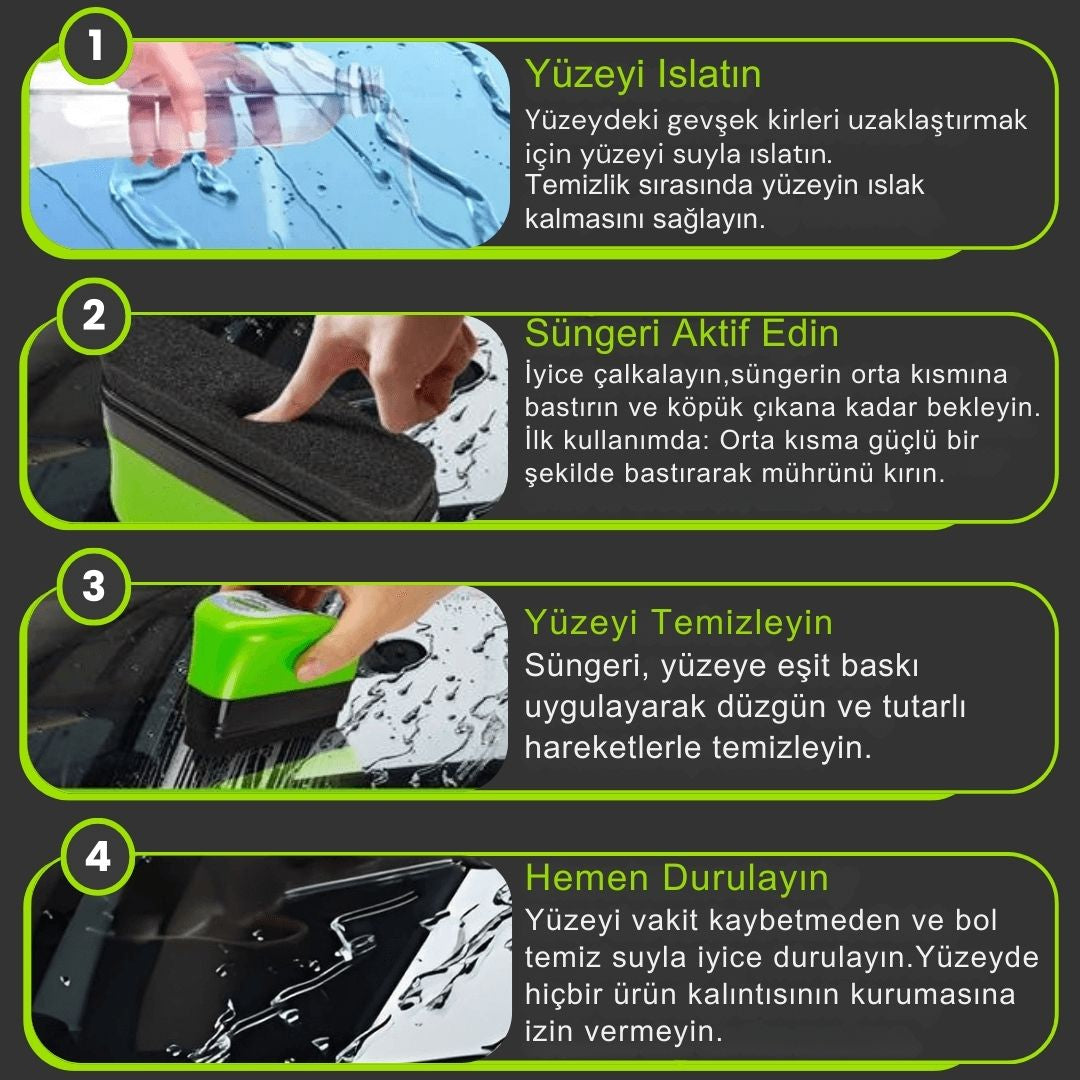 1

Yüzeyi Islatın

Yüzeydeki gevşek kirleri uzaklaştırmak için yüzeyi suyla ıslatın.
Temizlik sırasında yüzeyin ıslak kalmasını sağlayın.

2

Süngeri Aktif Edin

İyice çalkalayın,süngerin orta kısmına bastırın ve köpük çıkana kadar bekleyin.
İlk kullanımda: Orta kısma güçlü bir şekilde bastırarak mührünü kırın.

3

Yüzeyi Temizleyin

Süngeri, yüzeye eşit baskı uygulayarak düzgün ve tutarlı hareketlerle temizleyin.

4

Hemen Durulayın

Yüzeyi vakit kaybetmeden ve bol temiz suyla iyice durulayın.Yüzeyde hiçbir ürün kalıntısının kurumasına izin vermeyin.